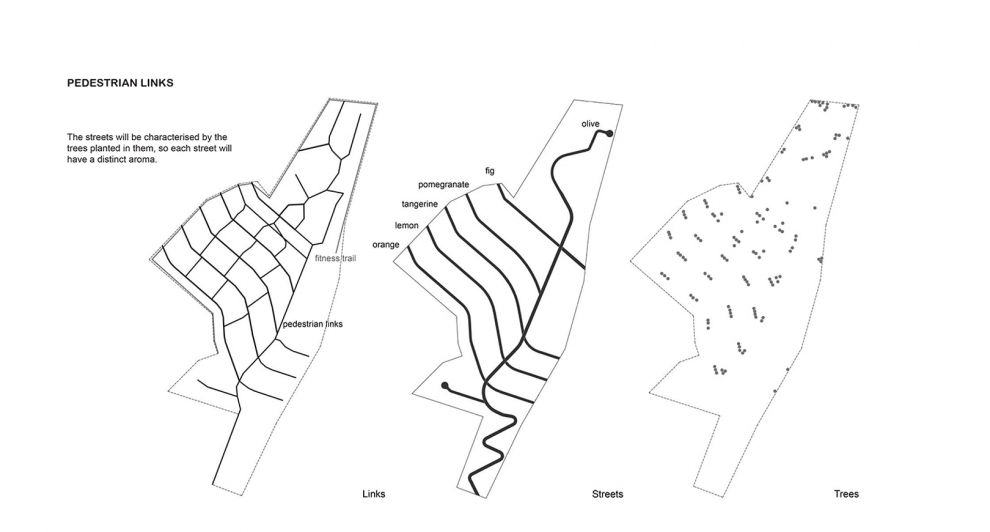 PEDESTRIAN LINKS

The streets will be characterised by the trees planted in them, so each street will have a distinct aroma.

fitness trail

pedestrian links

Links

olive

fig

pomegranate

tangerine

lemon

orange

Streets

Trees